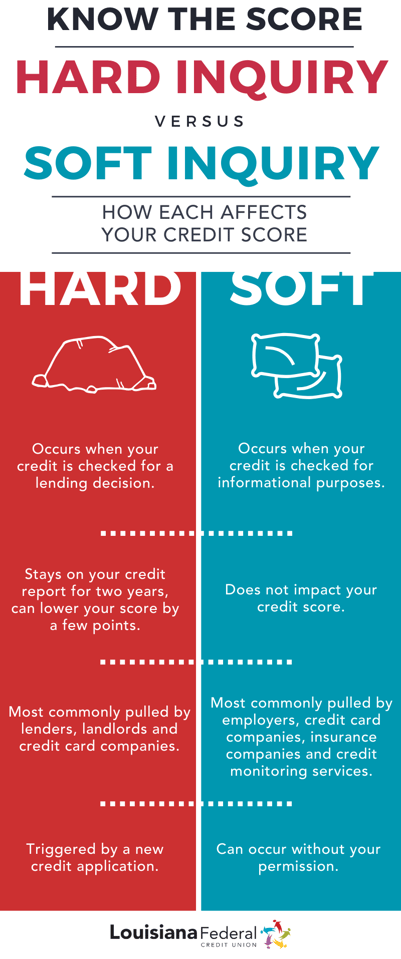 KNOW THE SCORE

HARD INQUIRY

VERSUS

SOFT INQUIRY

HOW EACH AFFECTS YOUR CREDIT SCORE

HARD

Occurs when your credit is checked for a lending decision.

Stays on your credit report for two years, can lower your score by a few points.

Most commonly pulled by lenders, landlords and credit card companies.

Triggered by a new credit application.

SOFT

Occurs when your credit is checked for informational purposes.

Does not impact your credit score.

Most commonly pulled by employers, credit card companies, insurance companies and credit monitoring services.

Can occur without your permission.

Louisiana Federal CREDIT UNION